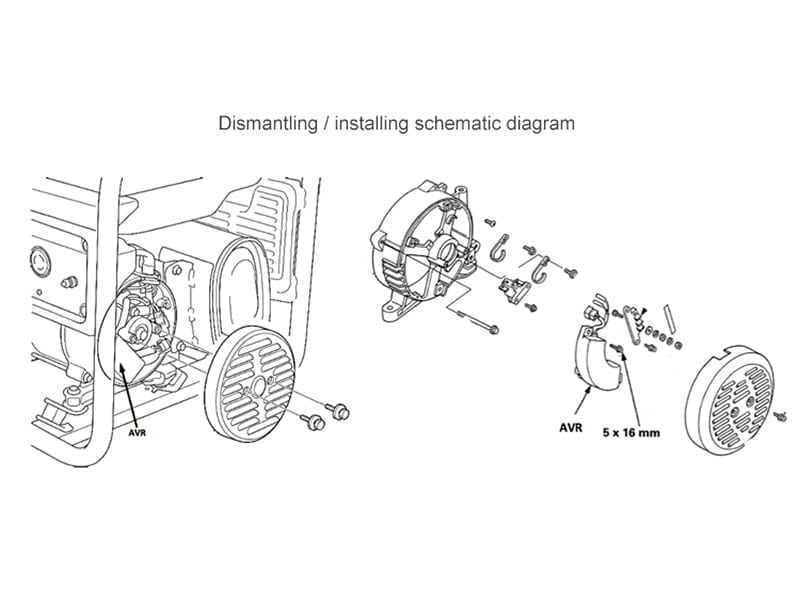 Dismantling / installing schematic diagram

AVR

AVR

5 x 16 mm